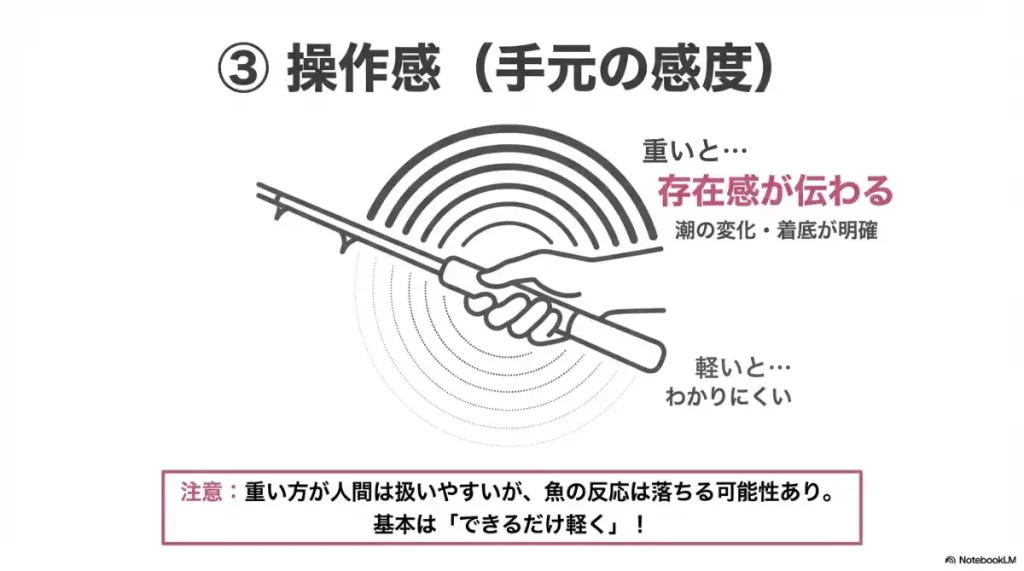 ③ 操作感（手元の感度）

重いと…
存在感が伝わる
潮の変化・着底が明確

軽いと…
わかりにくい

注意：重い方が人間は扱いやすいが、魚の反応は落ちる可能性あり。
基本は「できるだけ軽く」！

NotebookLM