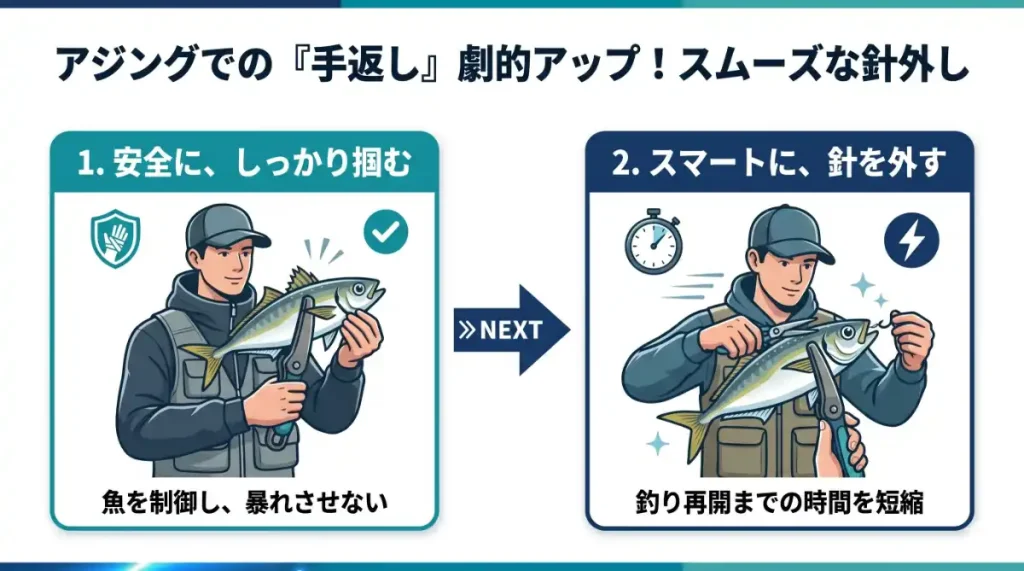 アジングでの『手返し』劇的アップ！スムーズな針外し

1. 安全に、しっかり掴む

魚を制御し、暴れさせない

»NEXT

2. スマートに、針を外す

釣り再開までの時間を短縮